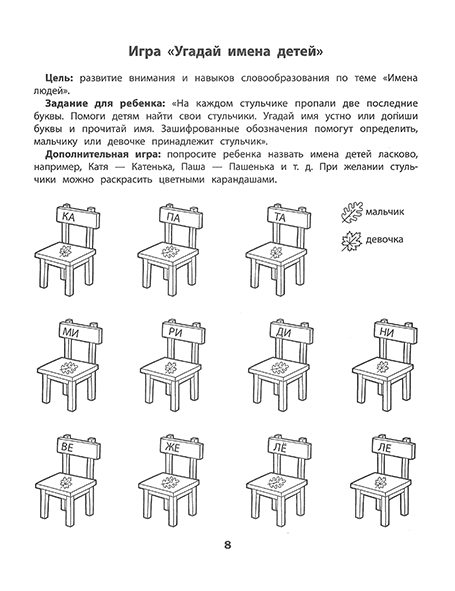 Игра «Угадай имена детей»

**Цель:** развитие внимания и навыков словообразования по теме «Имена людей».

**Задание для ребенка:** «На каждом стульчике пропали две последние буквы. Помоги детям найти свои стульчики. Угадай имя устно или допиши буквы и прочитай имя. Зашифрованные обозначения помогут определить, мальчику или девочке принадлежит стульчик».

**Дополнительная игра:** попросите ребенка назвать имена детей ласково, например, Катя — Катенька, Паша — Пашенька и т. д. При желании стульчики можно раскрасить цветными карандашами.

КА
ПА
ТА
мальчик
девочка

МИ
РИ
ДИ
НИ

ВЕ
ЖЕ
ЛЁ
ЛЕ

8