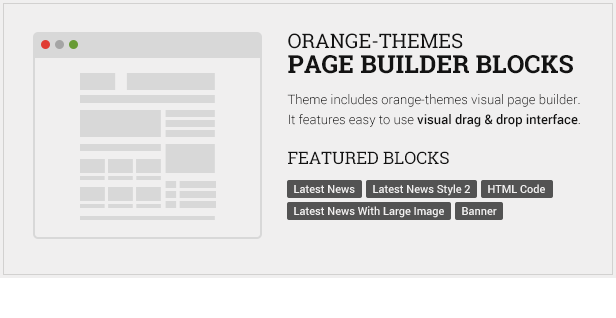 ORANGE-THEMES
PAGE BUILDER BLOCKS

Theme includes orange-themes visual page builder. It features easy to use visual drag & drop interface.

FEATURED BLOCKS

Latest News
Latest News Style 2
HTML Code
Latest News With Large Image
Banner